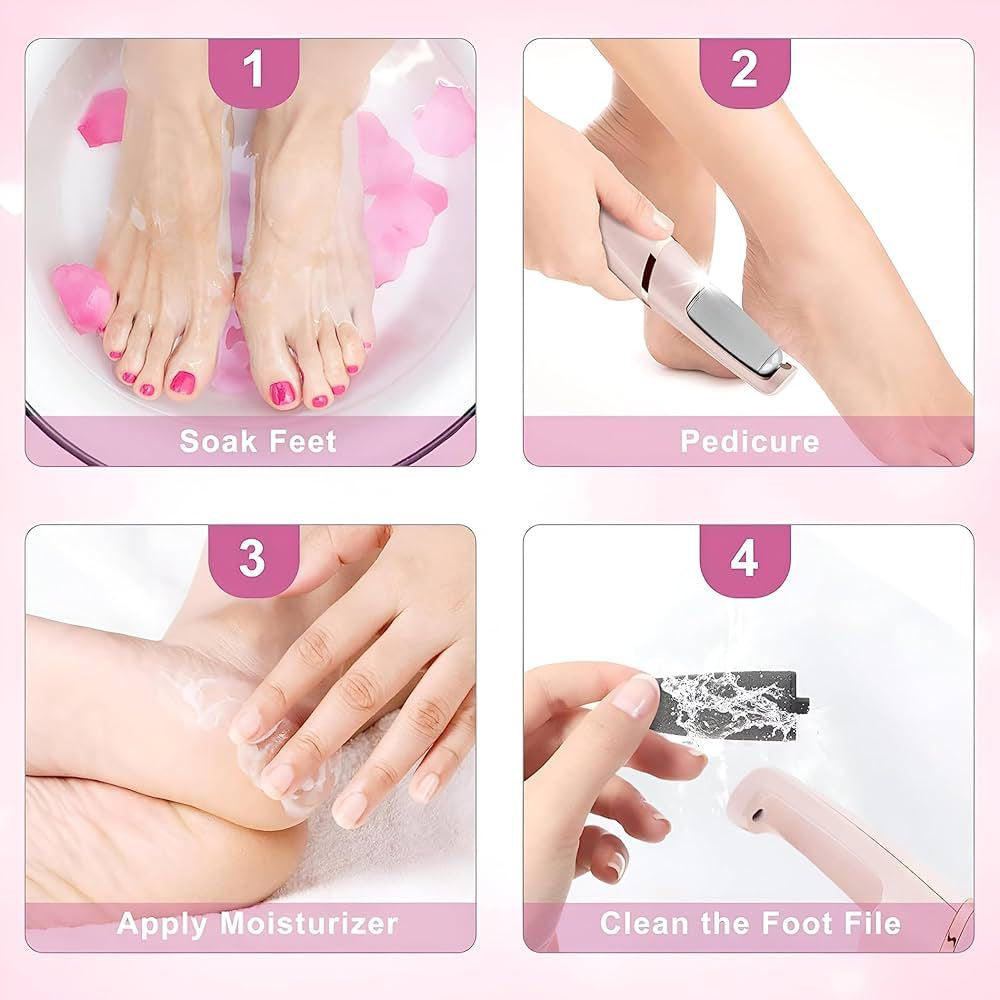 1

Soak Feet

2

Pedicure

3

Apply Moisturizer

4

Clean the Foot File